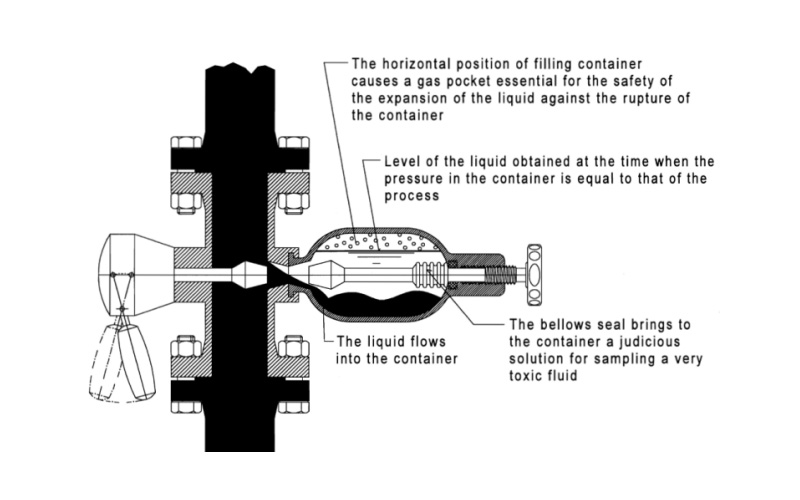 The horizontal position of filling container causes a gas pocket essential for the safety of the expansion of the liquid against the rupture of the container

Level of the liquid obtained at the time when the pressure in the container is equal to that of the process

The liquid flows into the container

The bellows seal brings to the container a judicious solution for sampling a very toxic fluid